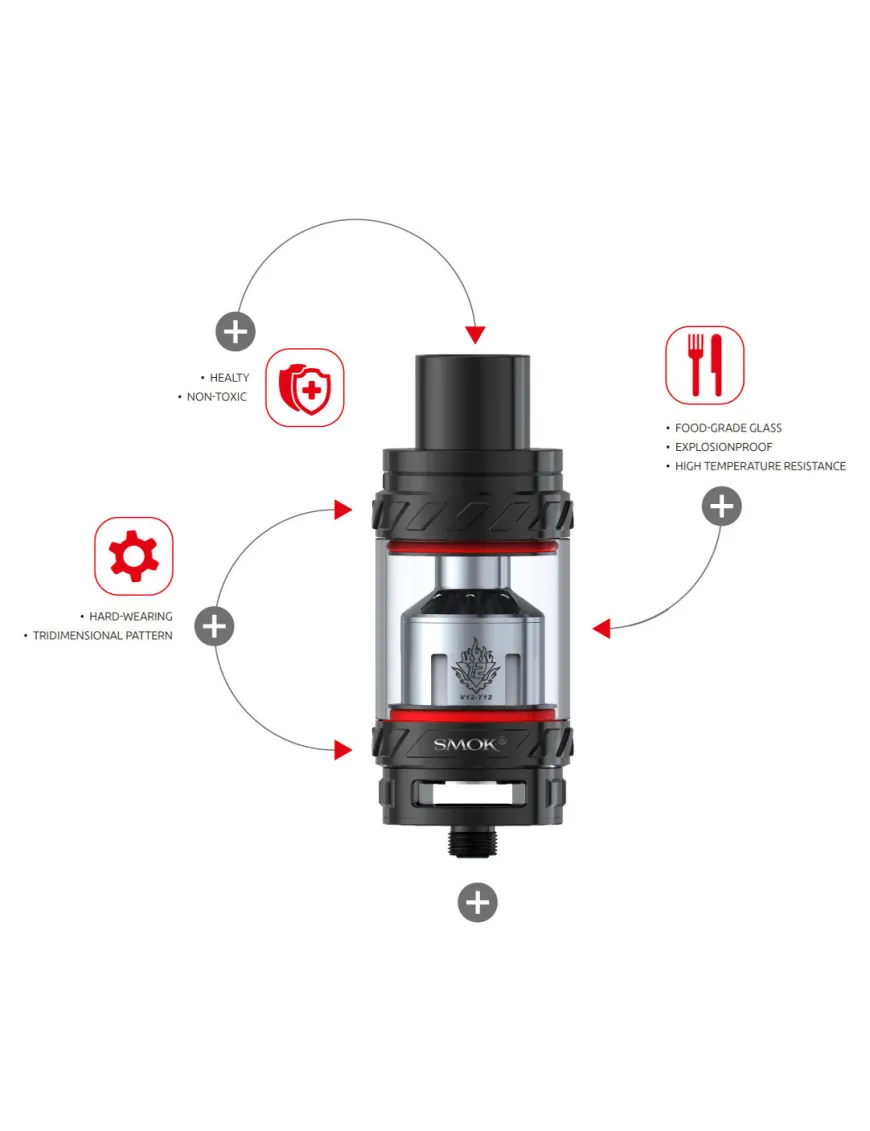 • HEALTY
• NON-TOXIC

• FOOD-GRADE GLASS
• EXPLOSIONPROOF
• HIGH TEMPERATURE RESISTANCE

• HARD-WEARING
• TRIDIMENSIONAL PATTERN

V12-T12

SMOK®